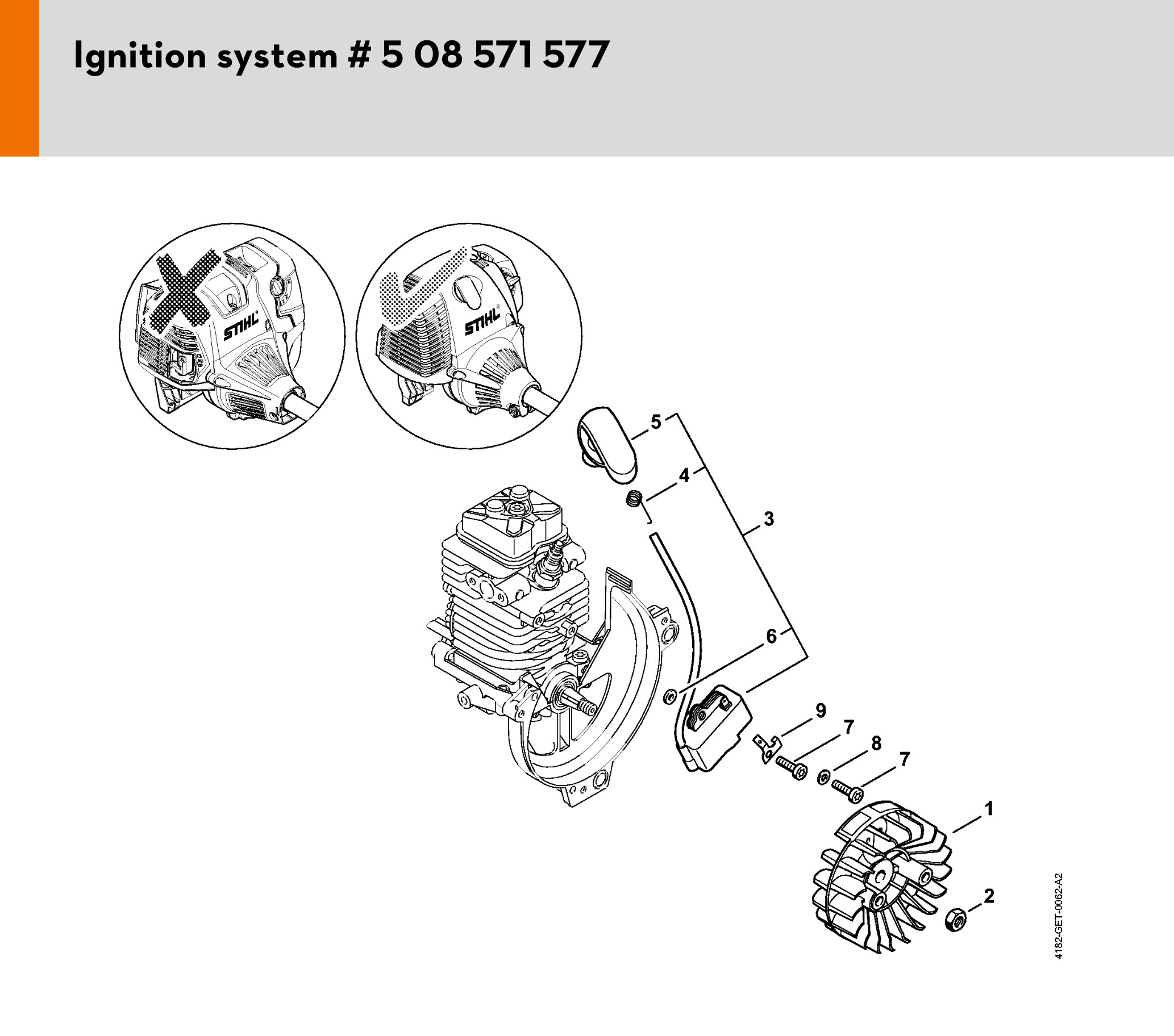 Ignition system # 5 08 571 577

STIHL

STIHL

5

4

3

6

9

7

8

7

1

2

4182-GET-0062-A2